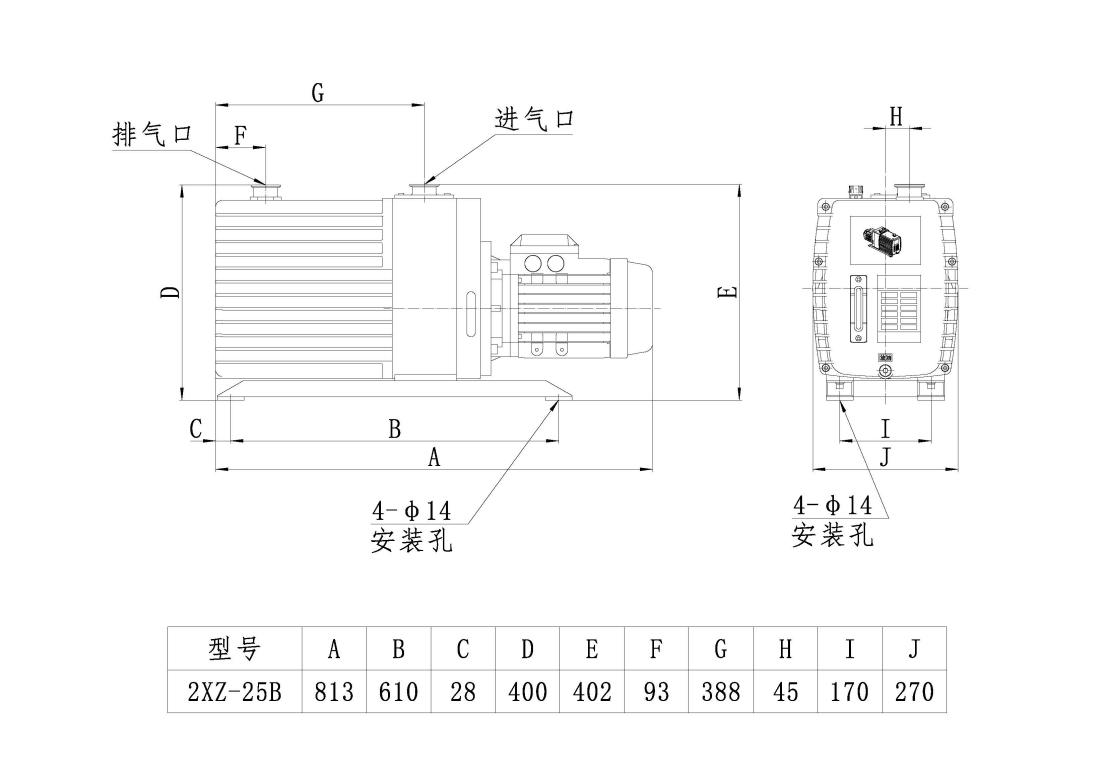 G

排气口

F

进气口

H

D

E

C

B

A

I

J

4-φ14
安装孔

4-φ14
安装孔

| 型号 | A | B | C | D | E | F | G | H | I | J |
|---|---|---|---|---|---|---|---|---|---|---|
| 2XZ-25B | 813 | 610 | 28 | 400 | 402 | 93 | 388 | 45 | 170 | 270 |